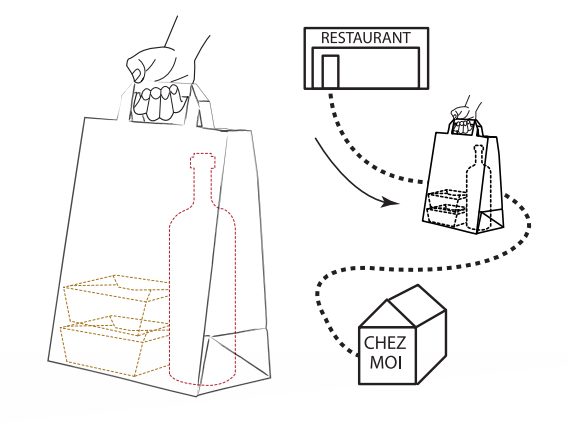 RESTAURANT

CHEZ MOI