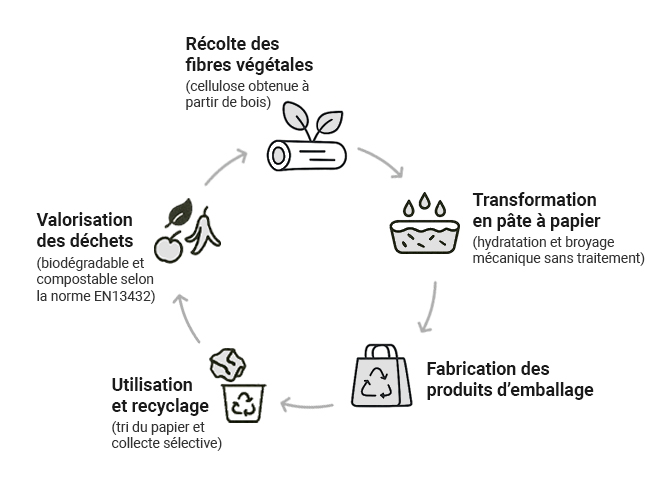 Récolte des fibres végétales
(cellulose obtenue à partir de bois)

Transformation en pâte à papier
(hydratation et broyage mécanique sans traitement)

Fabrication des produits d'emballage

Utilisation et recyclage
(tri du papier et collecte sélective)

Valorisation des déchets
(biodégradable et compostable selon la norme EN13432)