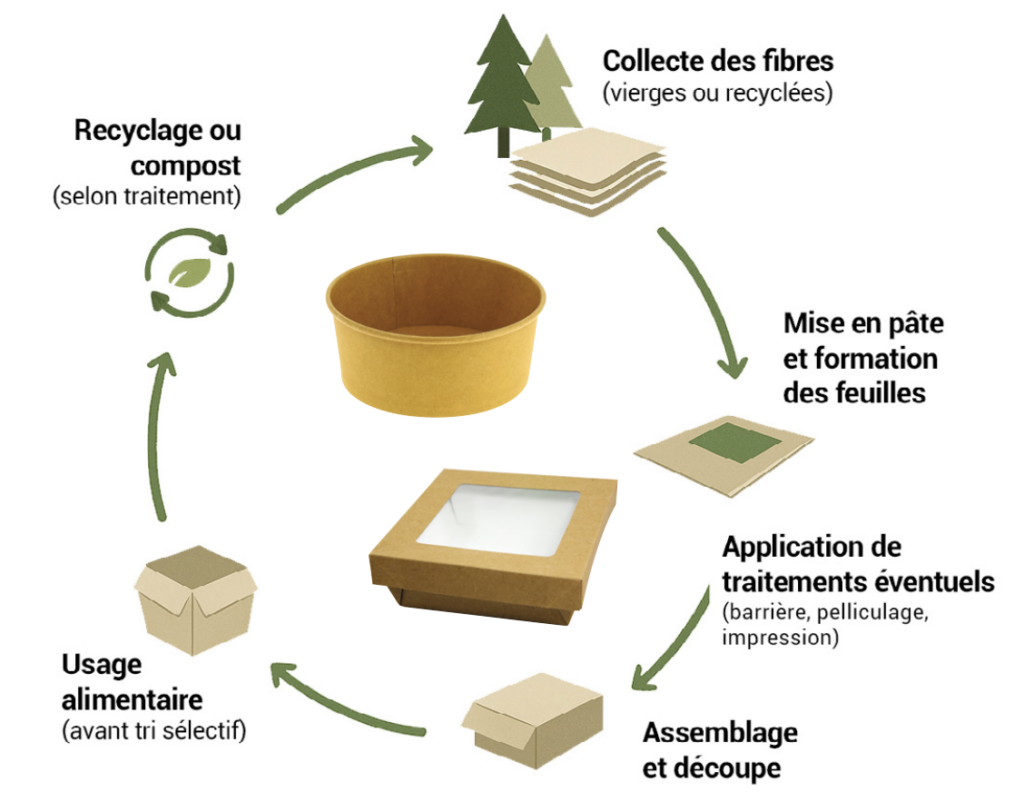 Collecte des fibres
(vierges ou recyclées)

Mise en pâte et formation des feuilles

Application de traitements éventuels
(barrière, pelliculage, impression)

Assemblage et découpe

Usage alimentaire
(avant tri sélectif)

Recyclage ou compost
(selon traitement)